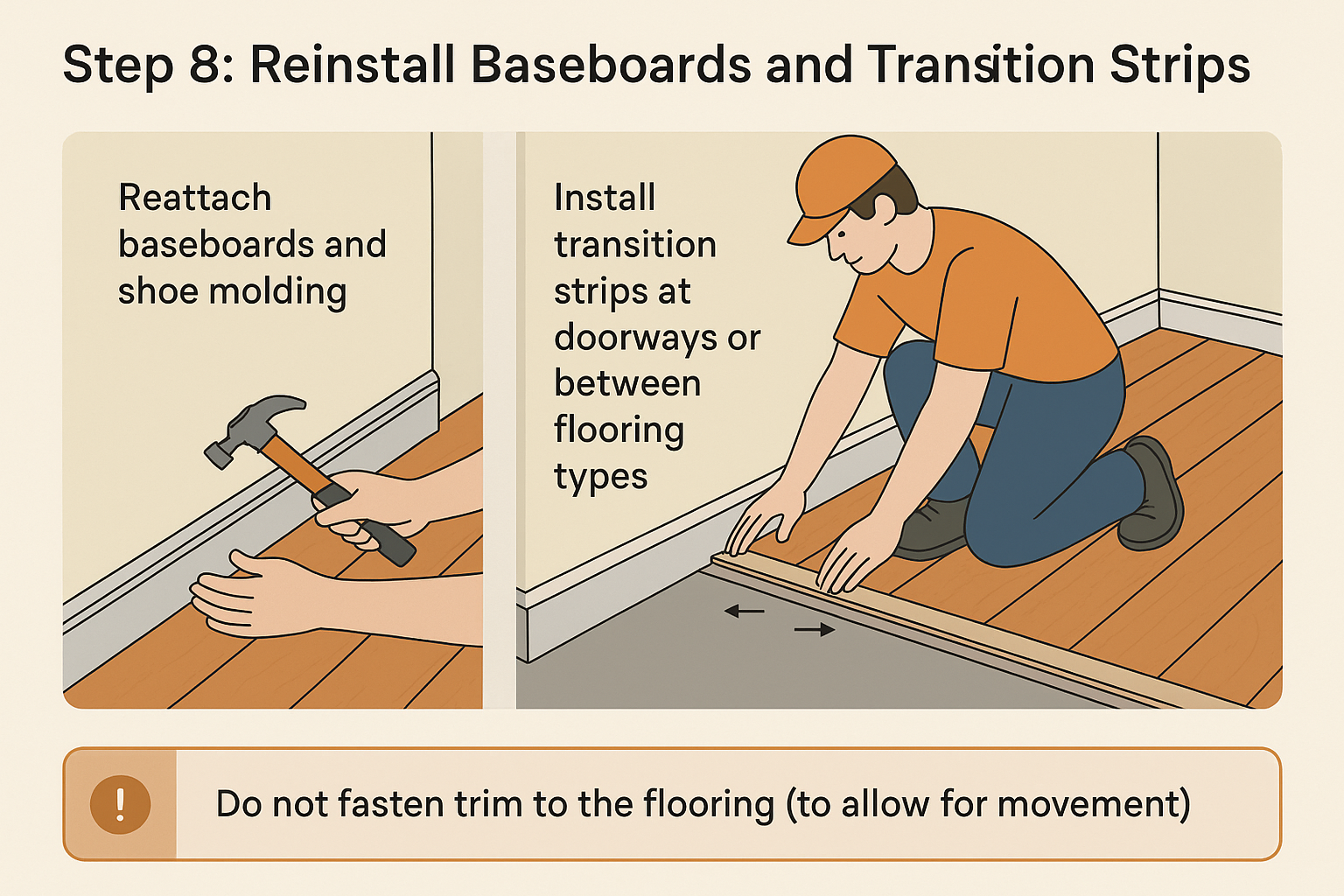 Step 8: Reinstall Baseboards and Transition Strips

Reattach baseboards and shoe molding

Install transition strips at doorways or between flooring types

!

Do not fasten trim to the flooring (to allow for movement)